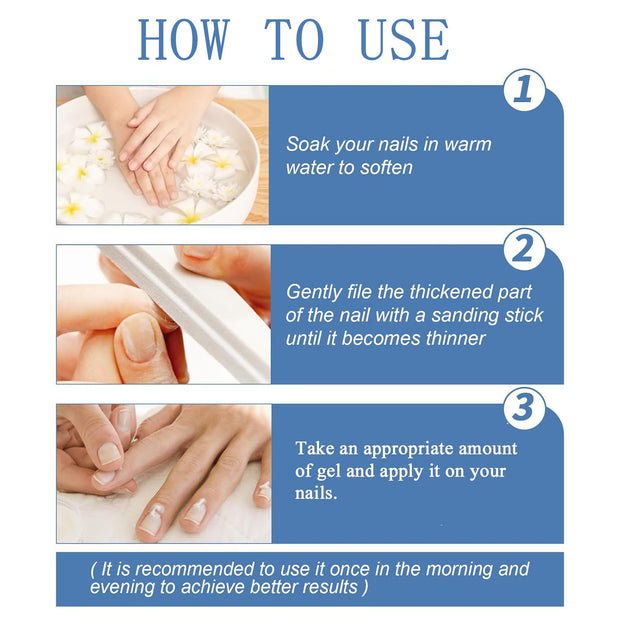 HOW TO USE

1

Soak your nails in warm water to soften

2

Gently file the thickened part of the nail with a sanding stick until it becomes thinner

3

Take an appropriate amount of gel and apply it on your nails.

( It is recommended to use it once in the morning and evening to achieve better results )